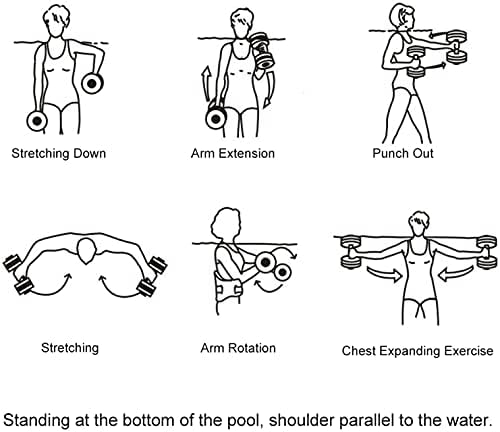 Stretching Down

Arm Extension

Punch Out

Stretching

Arm Rotation

Chest Expanding Exercise

Standing at the bottom of the pool, shoulder parallel to the water.