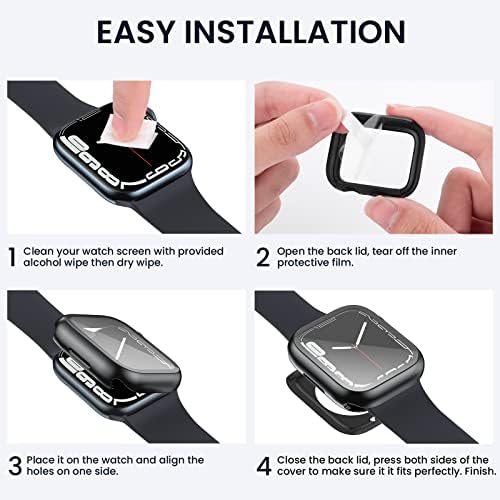 EASY INSTALLATION

1 Clean your watch screen with provided alcohol wipe then dry wipe.

2 Open the back lid, tear off the inner protective film.

3 Place it on the watch and align the holes on one side.

4 Close the back lid, press both sides of the cover to make sure it it fits perfectly. Finish.