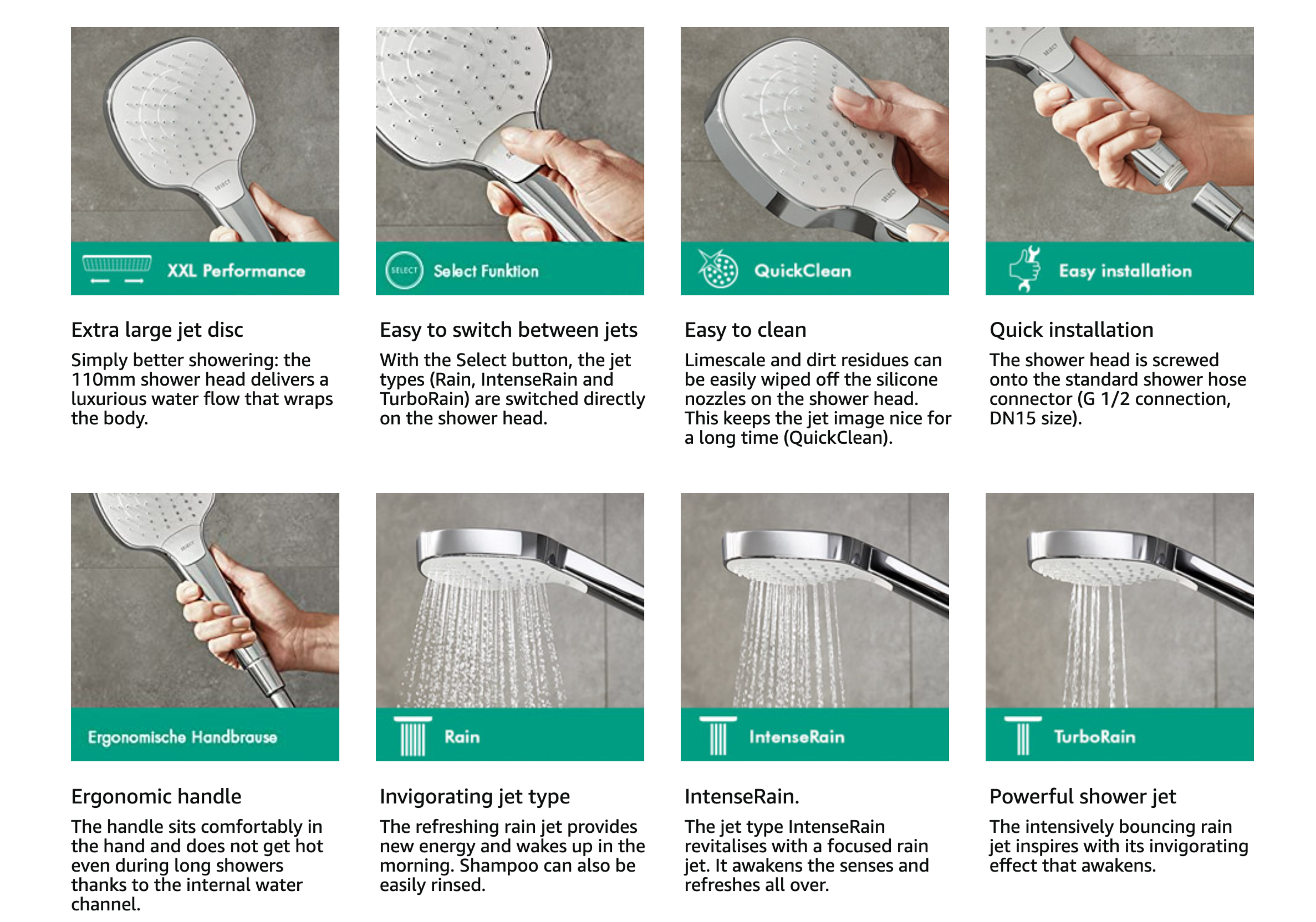 SELECT

XXL Performance

Extra large jet disc

Simply better showering: the 110mm shower head delivers a luxurious water flow that wraps the body.

SELECT

Select Funktion

Easy to switch between jets

With the Select button, the jet types (Rain, IntenseRain and TurboRain) are switched directly on the shower head.

SELECT

QuickClean

Easy to clean

Limescale and dirt residues can be easily wiped off the silicone nozzles on the shower head. This keeps the jet image nice for a long time (QuickClean).

SELECT

Easy installation

Quick installation

The shower head is screwed onto the standard shower hose connector (G 1/2 connection, DN15 size).

SELECT

Ergonomische Handbrause

Ergonomic handle

The handle sits comfortably in the hand and does not get hot even during long showers thanks to the internal water channel.

Rain

Invigorating jet type

The refreshing rain jet provides new energy and wakes up in the morning. Shampoo can also be easily rinsed.

IntenseRain

IntenseRain.

The jet type IntenseRain revitalises with a focused rain jet. It awakens the senses and refreshes all over.

TurboRain

Powerful shower jet

The intensively bouncing rain jet inspires with its invigorating effect that awakens.